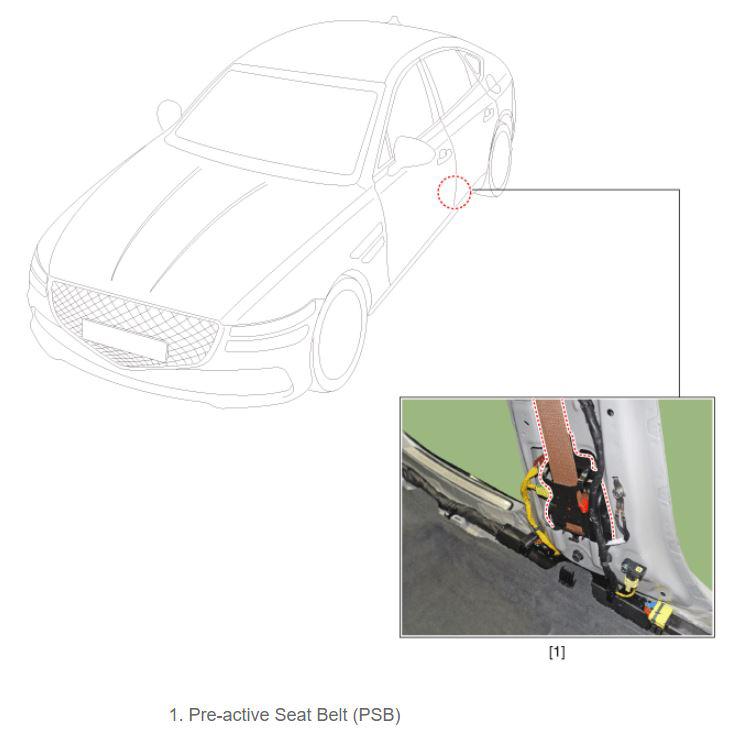 [1]

1. Pre-active Seat Belt (PSB)