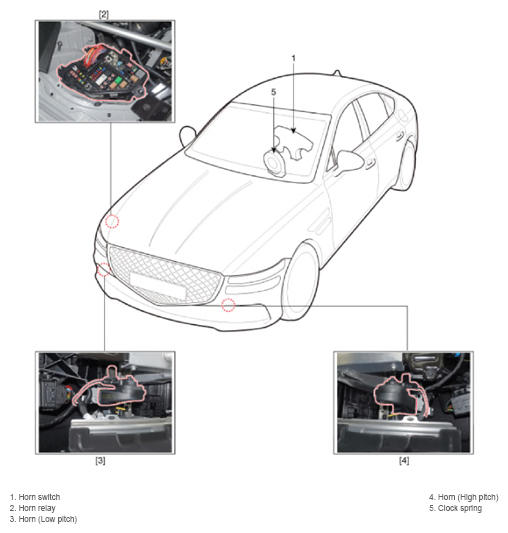 [2]

1

5

[3]

[4]

1. Horn switch
2. Horn relay
3. Horn (Low pitch)

4. Horn (High pitch)
5. Clock spring