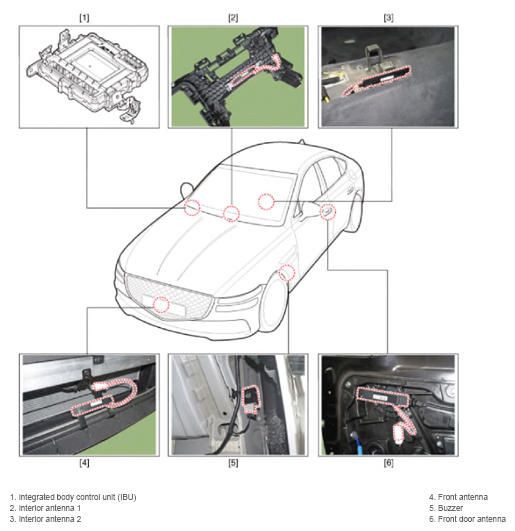 [1]

[2]

[3]

[4]

[5]

[6]

1. Integrated body control unit (IBU)
2. Interior antenna 1
3. Interior antenna 2

4. Front antenna
5. Buzzer
6. Front door antenna