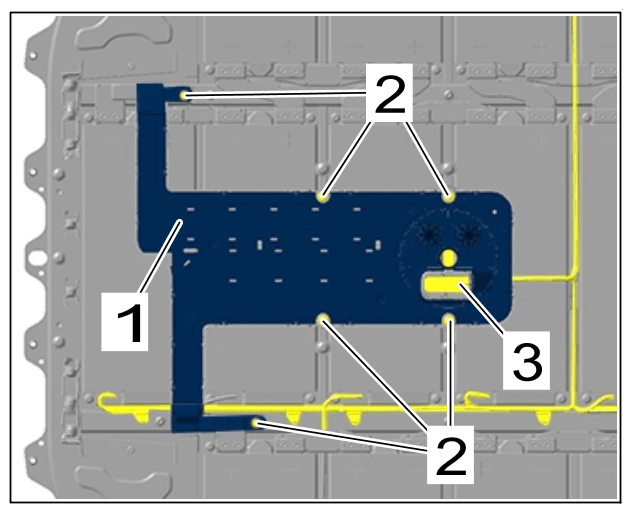 2
1
3
2