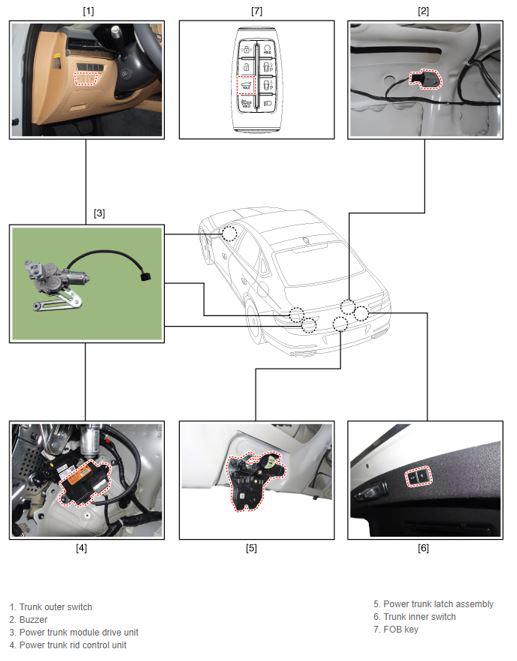 [1]

[7]

[2]

[3]

[4]

[5]

[6]

1. Trunk outer switch
2. Buzzer
3. Power trunk module drive unit
4. Power trunk rid control unit

5. Power trunk latch assembly
6. Trunk inner switch
7. FOB key