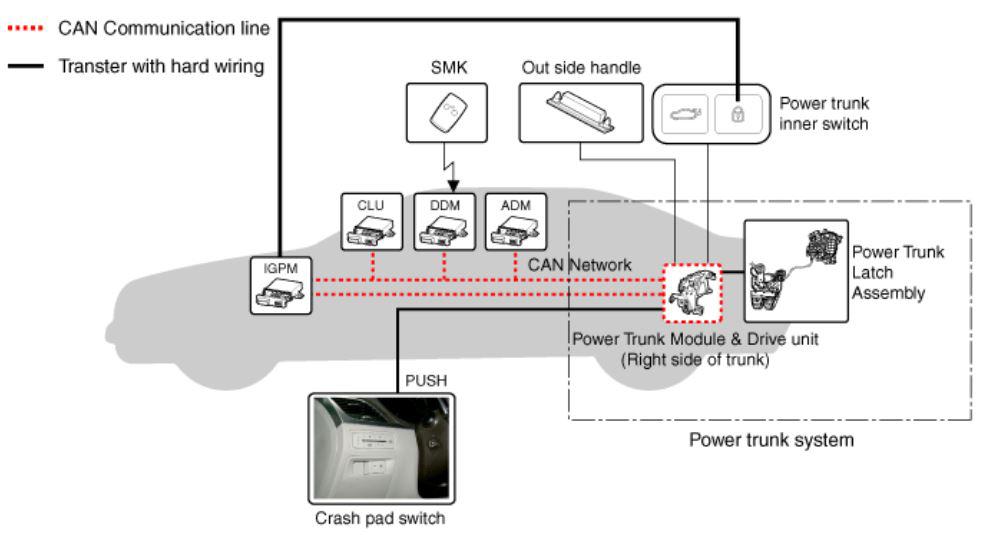 CAN Communication line
Transter with hard wiring

SMK
Out side handle
Power trunk inner switch

CLU
DDM
ADM
IGPM
CAN Network
Power Trunk Latch Assembly
Power Trunk Module & Drive unit (Right side of trunk)
PUSH
Power trunk system
Crash pad switch