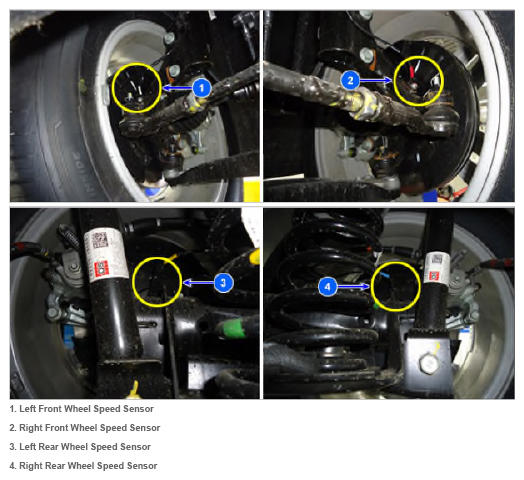 1

2

3

4

1. Left Front Wheel Speed Sensor

2. Right Front Wheel Speed Sensor

3. Left Rear Wheel Speed Sensor

4. Right Rear Wheel Speed Sensor