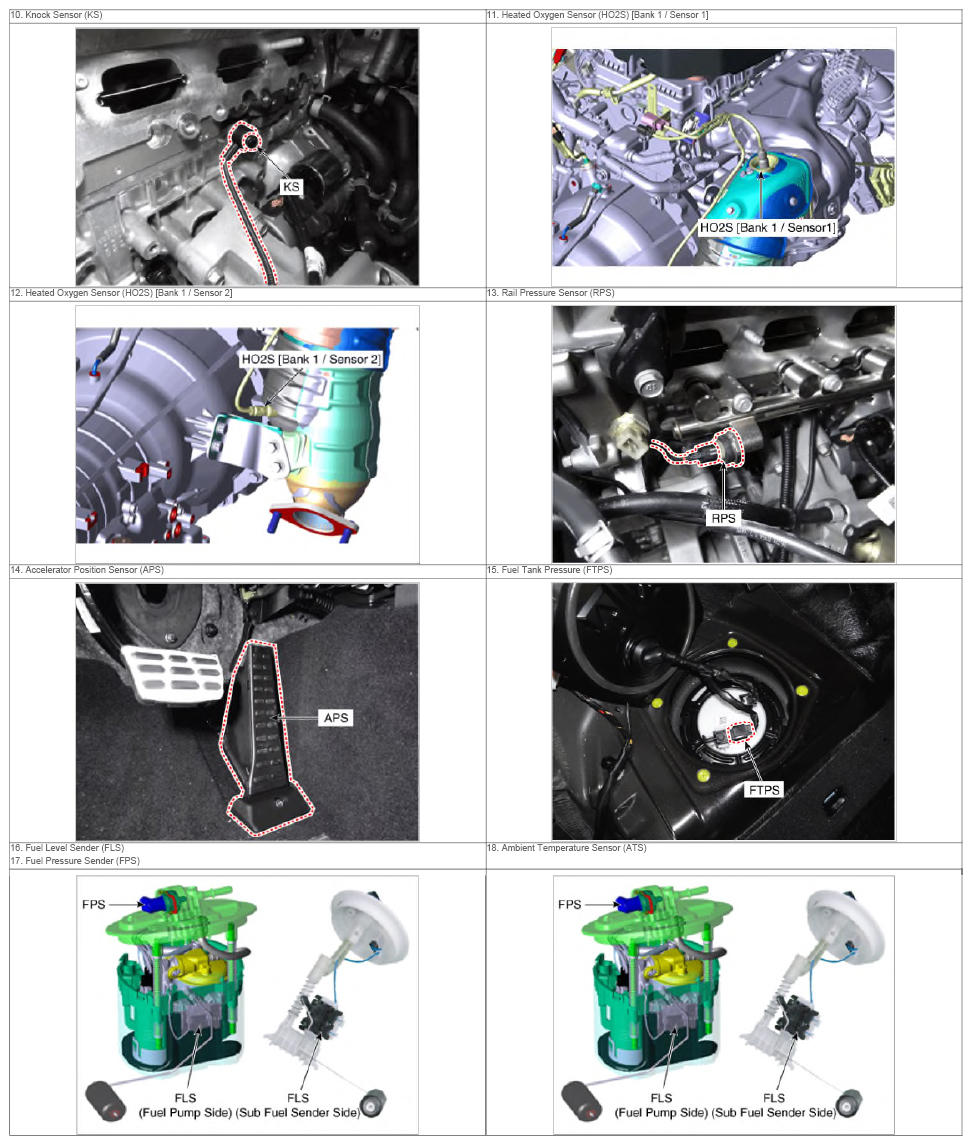 | 10. Knock Sensor (KS) | 11. Heated Oxygen Sensor (HO2S) [Bank 1 / Sensor 1] |
|---|---|
| KS | HO2S [Bank 1 / Sensor1] |
| 12. Heated Oxygen Sensor (HO2S) [Bank 1 / Sensor 2] | 13. Rail Pressure Sensor (RPS) |
| HO2S [Bank 1 / Sensor 2] | RPS |
| 14. Accelerator Position Sensor (APS) | 15. Fuel Tank Pressure (FTPS) |
| APS | FTPS |
| 16. Fuel Level Sender (FLS) 17. Fuel Pressure Sender (FPS) | 18. Ambient Temperature Sensor (ATS) |
| FPS FLS (Fuel Pump Side) FLS (Sub Fuel Sender Side) | FPS FLS (Fuel Pump Side) FLS (Sub Fuel Sender Side) |