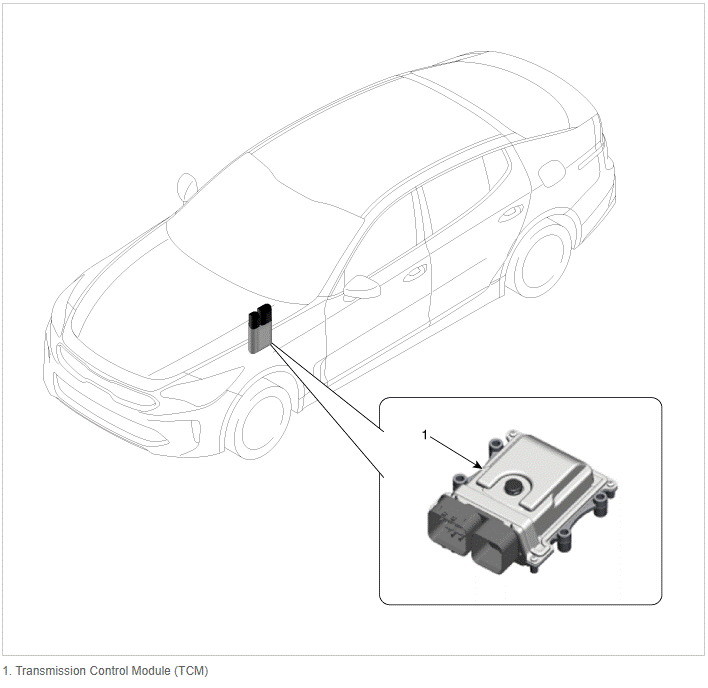 1

1. Transmission Control Module (TCM)