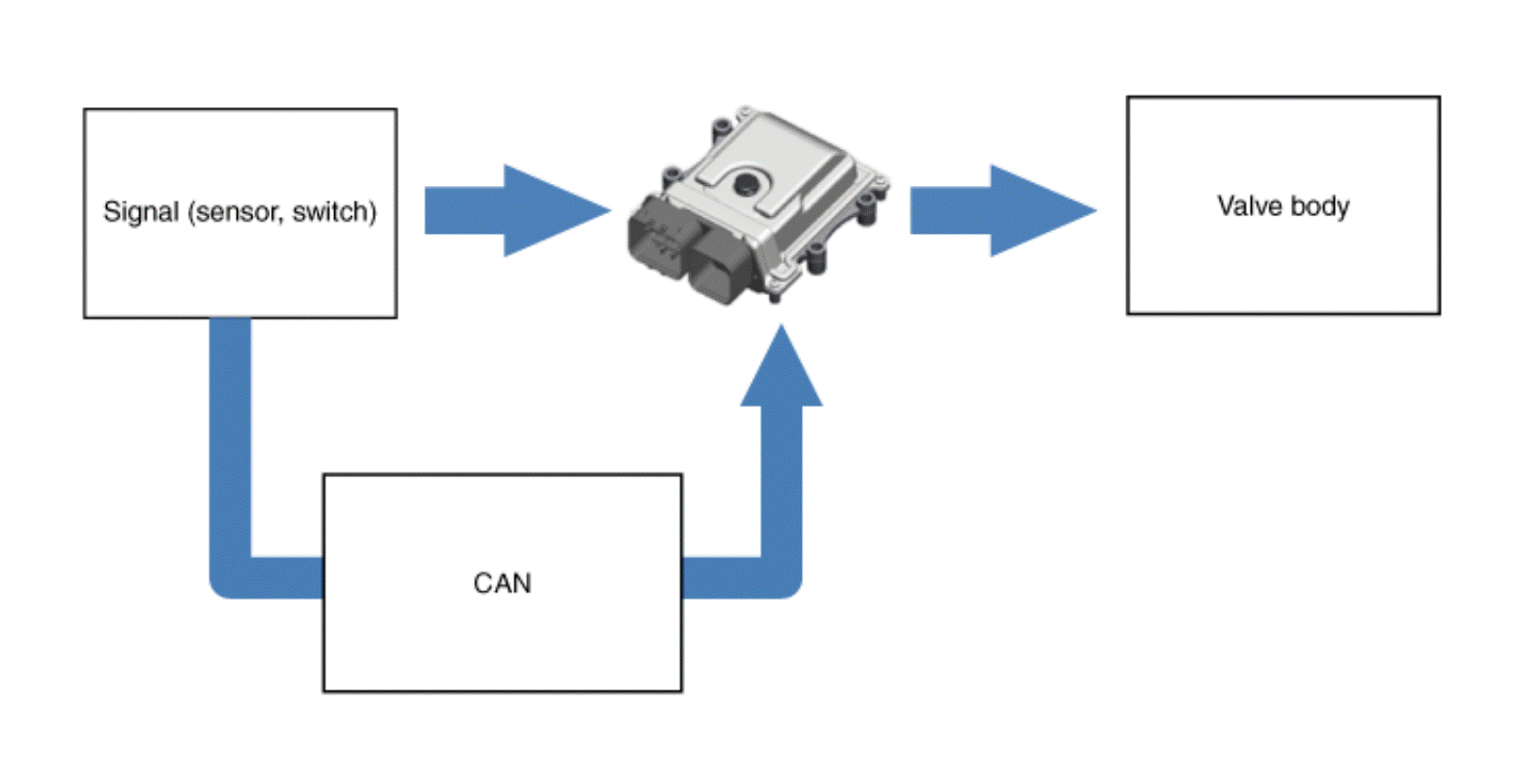 Signal (sensor, switch)

Valve body

CAN