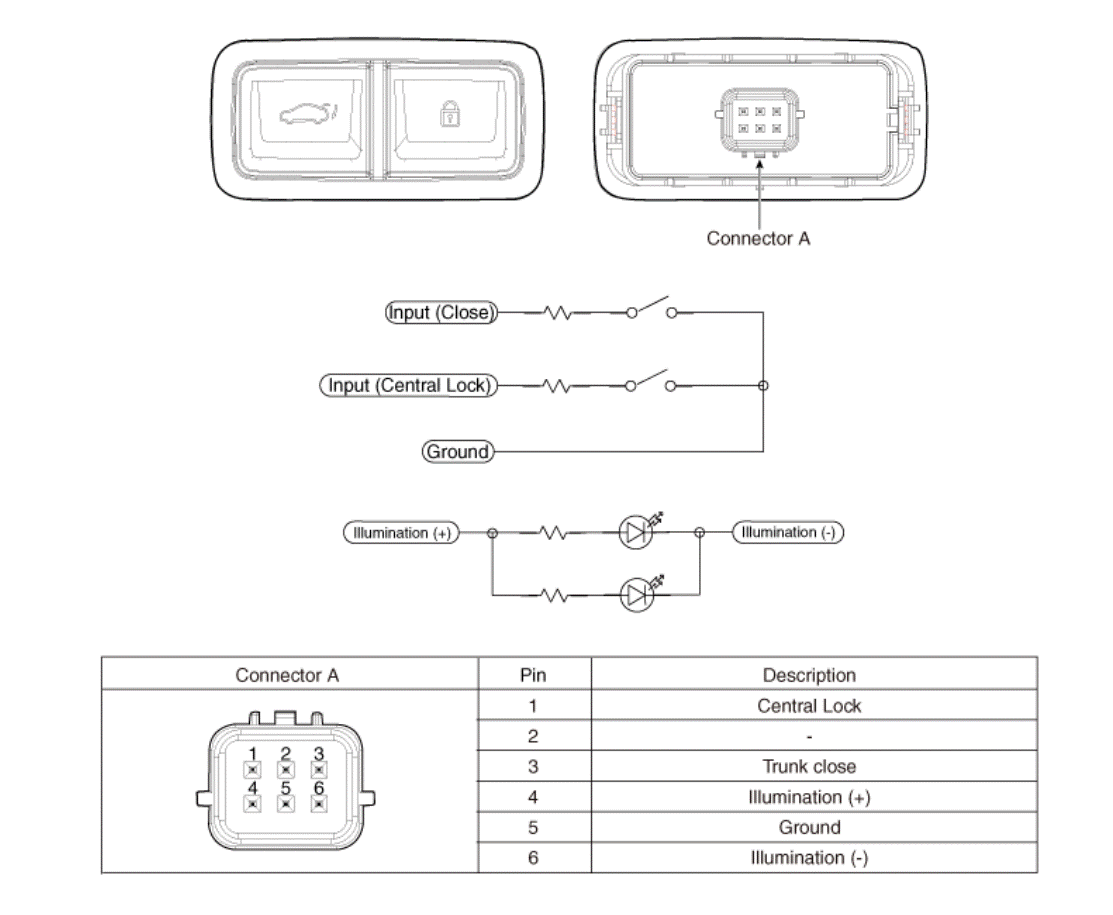 Connector A

Input (Close)

Input (Central Lock)

Ground

Illumination (+)

Illumination (-)

| Connector A | Pin | Description |
|---|---|---|
| 1 2 3 4 5 6 | 1 | Central Lock |
| | 2 | - |
| | 3 | Trunk close |
| | 4 | Illumination (+) |
| | 5 | Ground |
| | 6 | Illumination (-) |