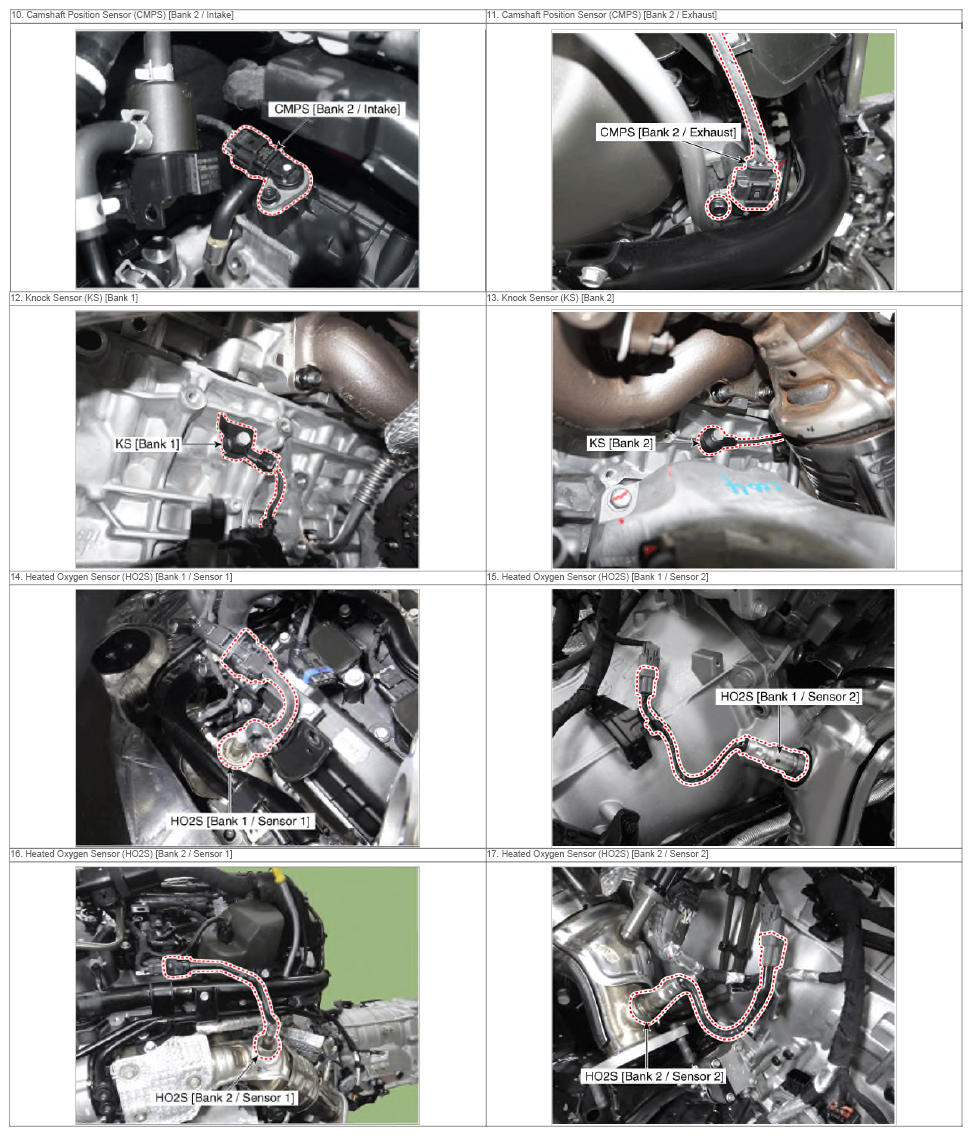 | 10. Camshaft Position Sensor (CMPS) [Bank 2 / Intake] | 11. Camshaft Position Sensor (CMPS) [Bank 2 / Exhaust] |
|---|---|
| CMPS [Bank 2 / Intake] | CMPS [Bank 2 / Exhaust] |
| 12. Knock Sensor (KS) [Bank 1] | 13. Knock Sensor (KS) [Bank 2] |
| KS [Bank 1] | KS [Bank 2] |
| 14. Heated Oxygen Sensor (HO2S) [Bank 1 / Sensor 1] | 15. Heated Oxygen Sensor (HO2S) [Bank 1 / Sensor 2] |
| HO2S [Bank 1 / Sensor 1] | HO2S [Bank 1 / Sensor 2] |
| 16. Heated Oxygen Sensor (HO2S) [Bank 2 / Sensor 1] | 17. Heated Oxygen Sensor (HO2S) [Bank 2 / Sensor 2] |
| HO2S [Bank 2 / Sensor 1] | HO2S [Bank 2 / Sensor 2] |