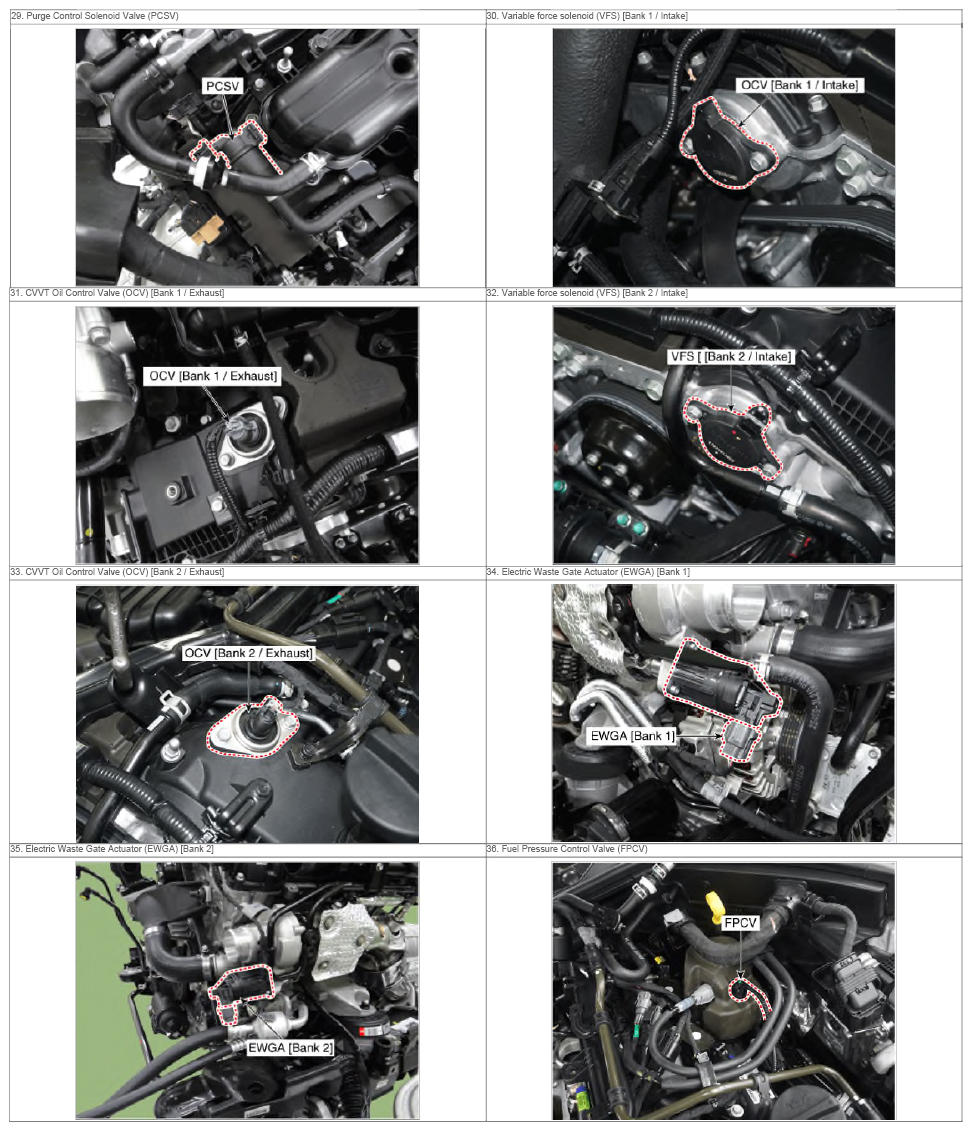 | 29. Purge Control Solenoid Valve (PCSV) | 30. Variable force solenoid (VFS) [Bank 1 / Intake] |
|---|---|
| PCSV | OCV [Bank 1 / Intake] |
| 31. CVVT Oil Control Valve (OCV) [Bank 1 / Exhaust] | 32. Variable force solenoid (VFS) [Bank 2 / Intake] |
| OCV [Bank 1 / Exhaust] | VFS [ [Bank 2 / Intake] |
| 33. CVVT Oil Control Valve (OCV) [Bank 2 / Exhaust] | 34. Electric Waste Gate Actuator (EWGA) [Bank 1] |
| OCV [Bank 2 / Exhaust] | EWGA [Bank 1] |
| 35. Electric Waste Gate Actuator (EWGA) [Bank 2] | 36. Fuel Pressure Control Valve (FPCV) |
| EWGA [Bank 2] | FPCV |