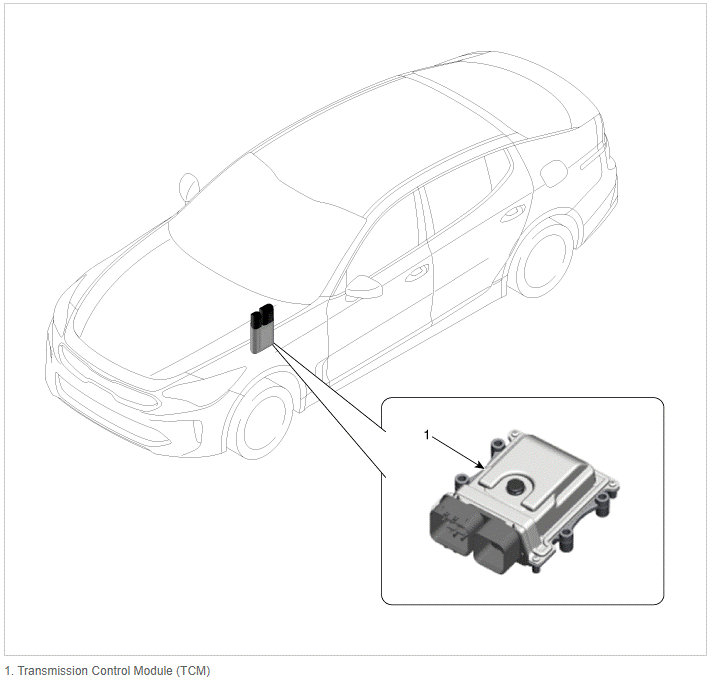 1

1. Transmission Control Module (TCM)