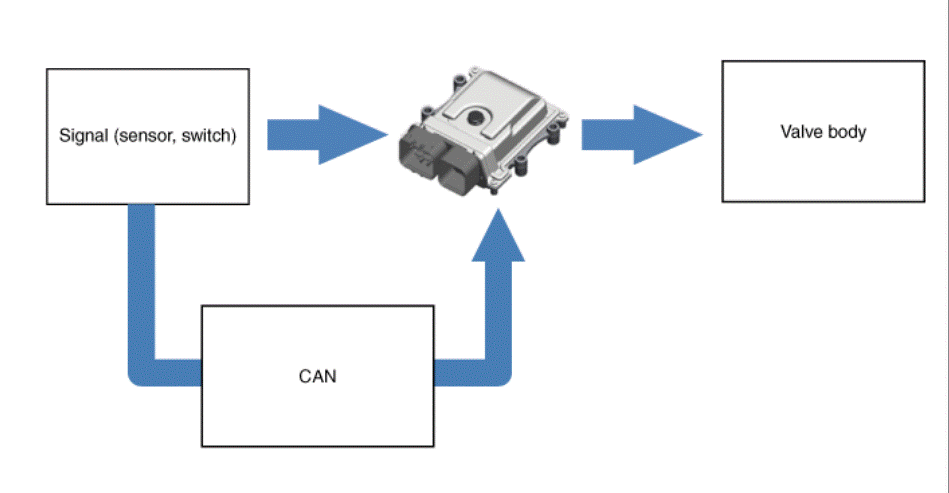 Signal (sensor, switch)

Valve body

CAN