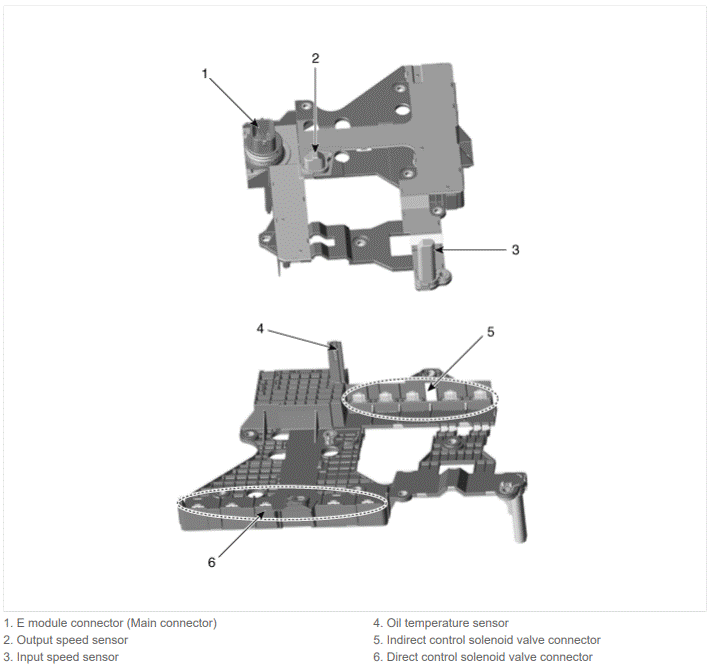 1
2
3
4
5
6

1. E module connector (Main connector)
2. Output speed sensor
3. Input speed sensor

4. Oil temperature sensor
5. Indirect control solenoid valve connector
6. Direct control solenoid valve connector