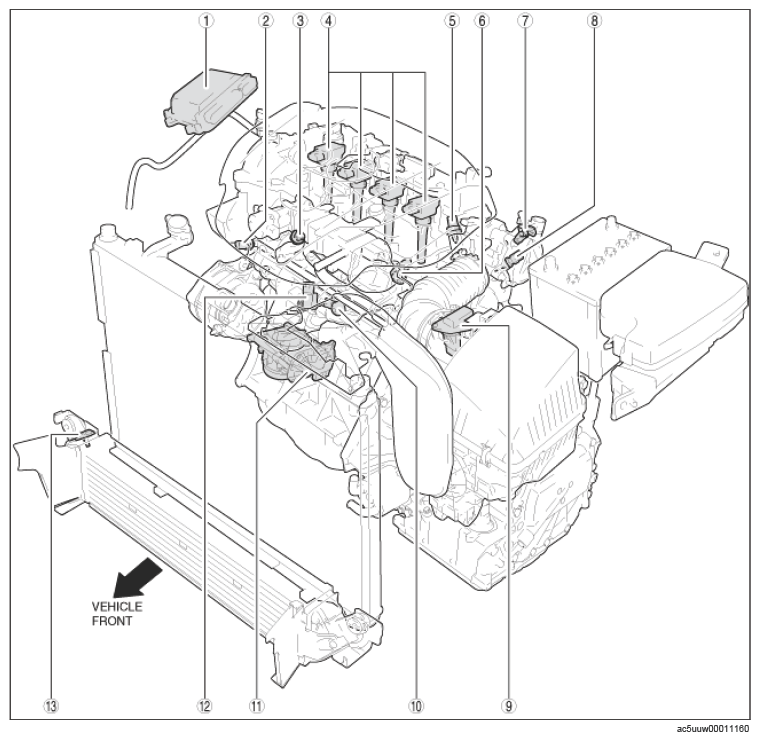 1
2
3
4
5
6
7
8
VEHICLE FRONT
13
12
11
10
9
ac5uuw00011160