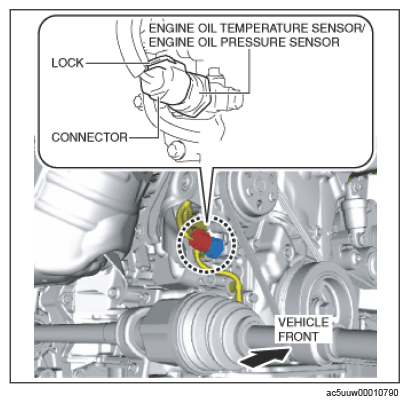 ENGINE OIL TEMPERATURE SENSOR/
ENGINE OIL PRESSURE SENSOR

LOCK

CONNECTOR

VEHICLE
FRONT

ac5uuw00010790