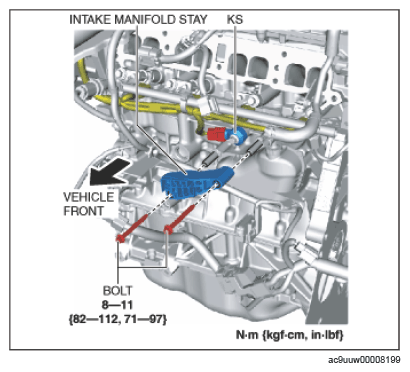 INTAKE MANIFOLD STAY

KS

VEHICLE FRONT

BOLT
8—11
{82—112, 71—97}

N·m {kgf·cm, in·lbf}

ac9uuw00008199