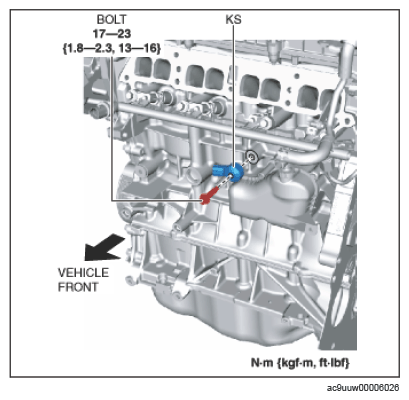 BOLT
17—23
{1.8—2.3, 13—16}

KS

VEHICLE
FRONT

N·m {kgf·m, ft·lbf}

ac9uuw00006026