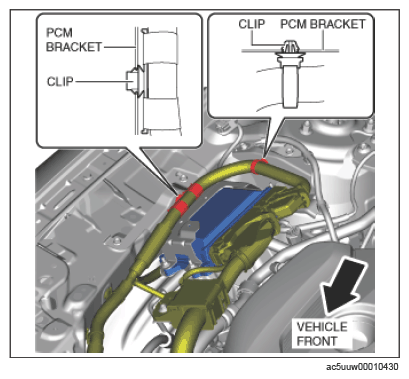 PCM BRACKET

CLIP

CLIP

PCM BRACKET

VEHICLE FRONT

ac5uuw00010430