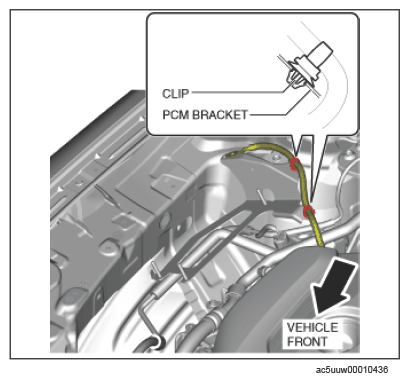 CLIP
PCM BRACKET

VEHICLE FRONT

ac5uuw00010436