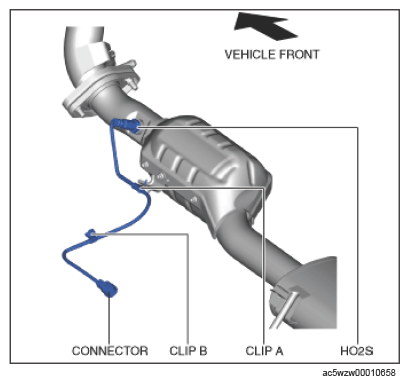 VEHICLE FRONT

CONNECTOR CLIP B CLIP A HO2S

ac5wzw00010658