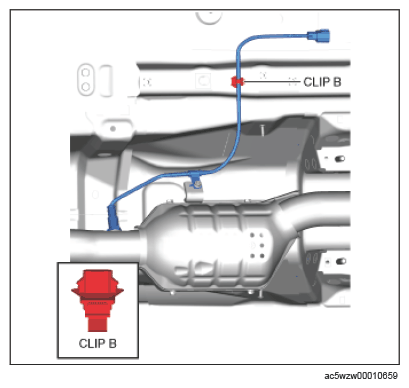 CLIP B

CLIP B

ac5wzw00010659