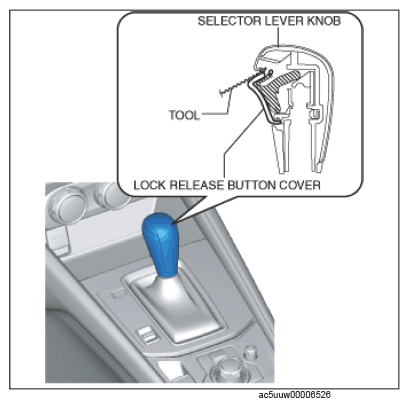 SELECTOR LEVER KNOB

TOOL

LOCK RELEASE BUTTON COVER

ac5uuw00006526