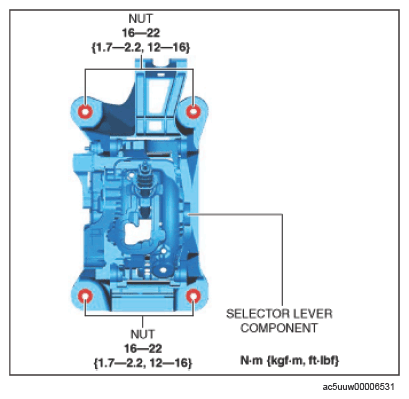 NUT
16—22
{1.7—2.2, 12—16}

SELECTOR LEVER COMPONENT

NUT
16—22
{1.7—2.2, 12—16}

N·m {kgf·m, ft·lbf}

ac5uuw00006531