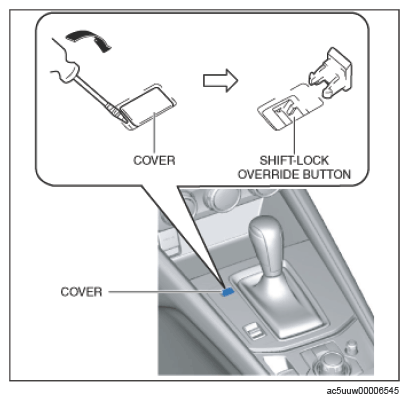 COVER

SHIFT-LOCK OVERRIDE BUTTON

COVER

ac5uuw00006545