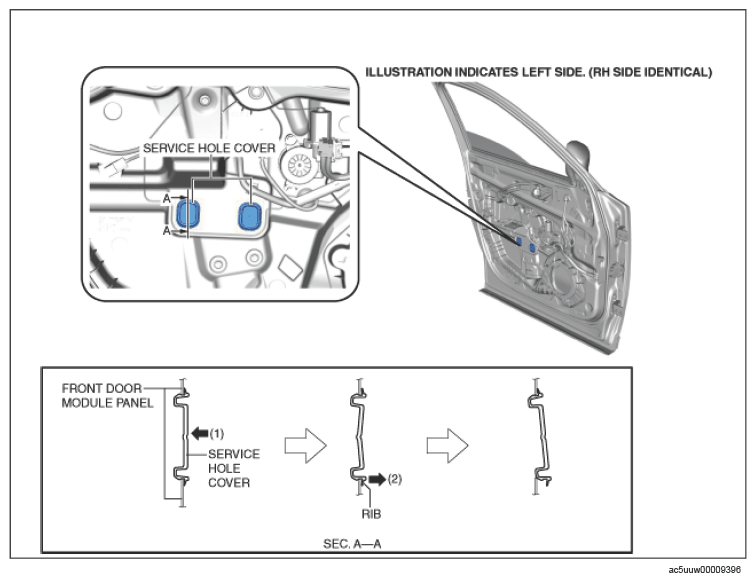 ILLUSTRATION INDICATES LEFT SIDE. (RH SIDE IDENTICAL)

SERVICE HOLE COVER

A

A

FRONT DOOR MODULE PANEL

(1)

SERVICE HOLE COVER

(2)

RIB

SEC. A—A

ac5uuw00009396