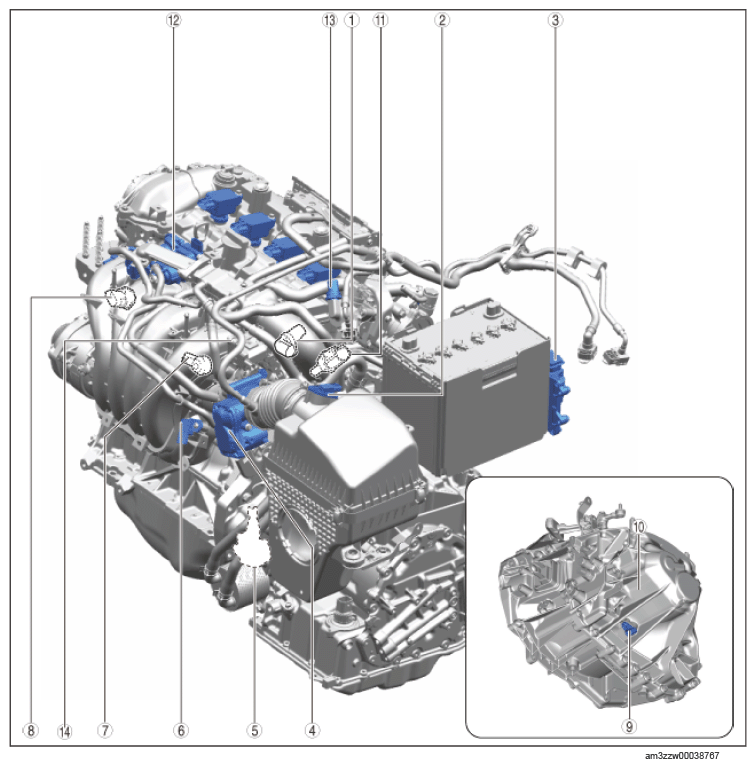 12
13
1
11
2
3
10
8
14
7
6
5
4
9
am3zzw00038767