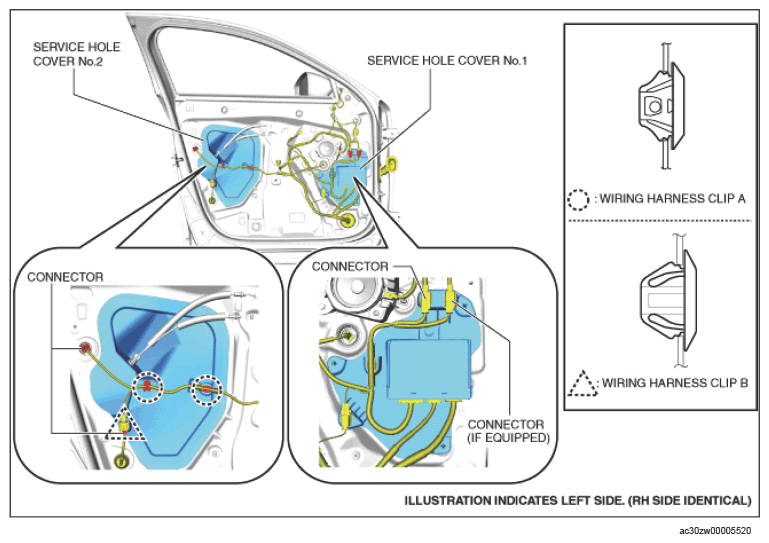 SERVICE HOLE COVER No.2

SERVICE HOLE COVER No.1

CONNECTOR

CONNECTOR

CONNECTOR (IF EQUIPPED)

: WIRING HARNESS CLIP A

: WIRING HARNESS CLIP B

ILLUSTRATION INDICATES LEFT SIDE. (RH SIDE IDENTICAL)

ac30zw00005520