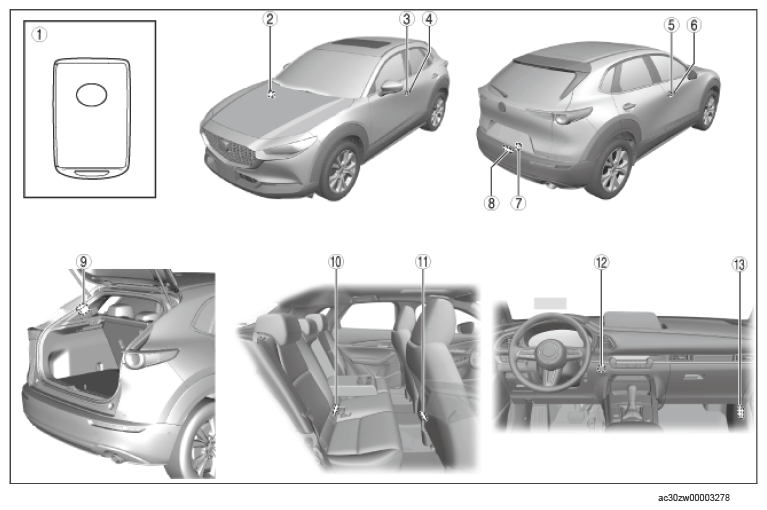 ①
②
③
④
⑤
⑥
⑧
⑦
⑨
⑩
⑪
⑫
⑬
ac30zw00003278