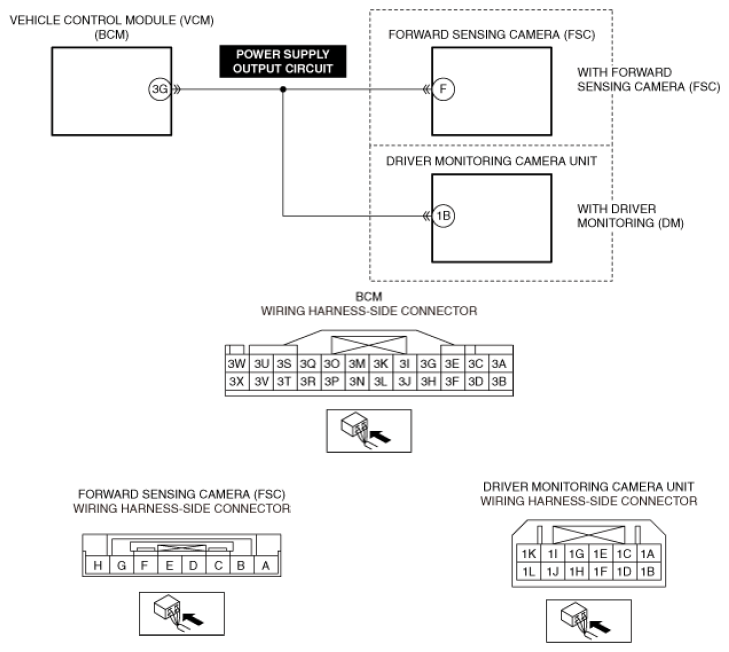 VEHICLE CONTROL MODULE (VCM)
(BCM)

3G

POWER SUPPLY OUTPUT CIRCUIT

FORWARD SENSING CAMERA (FSC)

F

WITH FORWARD SENSING CAMERA (FSC)

DRIVER MONITORING CAMERA UNIT

1B

WITH DRIVER MONITORING (DM)

BCM
WIRING HARNESS-SIDE CONNECTOR

| 3W | 3U | 3S | 3Q | 3O | 3M | 3K | 3I | 3G | 3E | 3C | 3A |
|---|---|---|---|---|---|---|---|---|---|---|---|
| 3X | 3V | 3T | 3R | 3P | 3N | 3L | 3J | 3H | 3F | 3D | 3B |

FORWARD SENSING CAMERA (FSC)
WIRING HARNESS-SIDE CONNECTOR

| H | G | F | E | D | C | B | A |
|---|---|---|---|---|---|---|---|

DRIVER MONITORING CAMERA UNIT
WIRING HARNESS-SIDE CONNECTOR

| 1K | 1I | 1G | 1E | 1C | 1A |
|---|---|---|---|---|---|
| 1L | 1J | 1H | 1F | 1D | 1B |