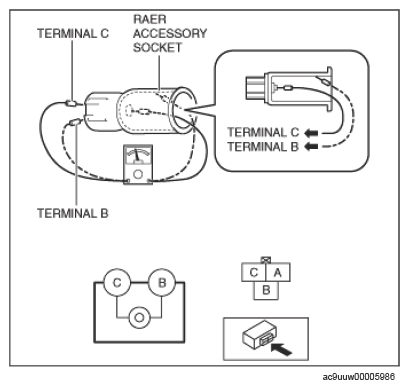 TERMINAL C

RAER ACCESSORY SOCKET

TERMINAL C

TERMINAL B

TERMINAL B

C

B

C

A

B

ac9uuw00005986