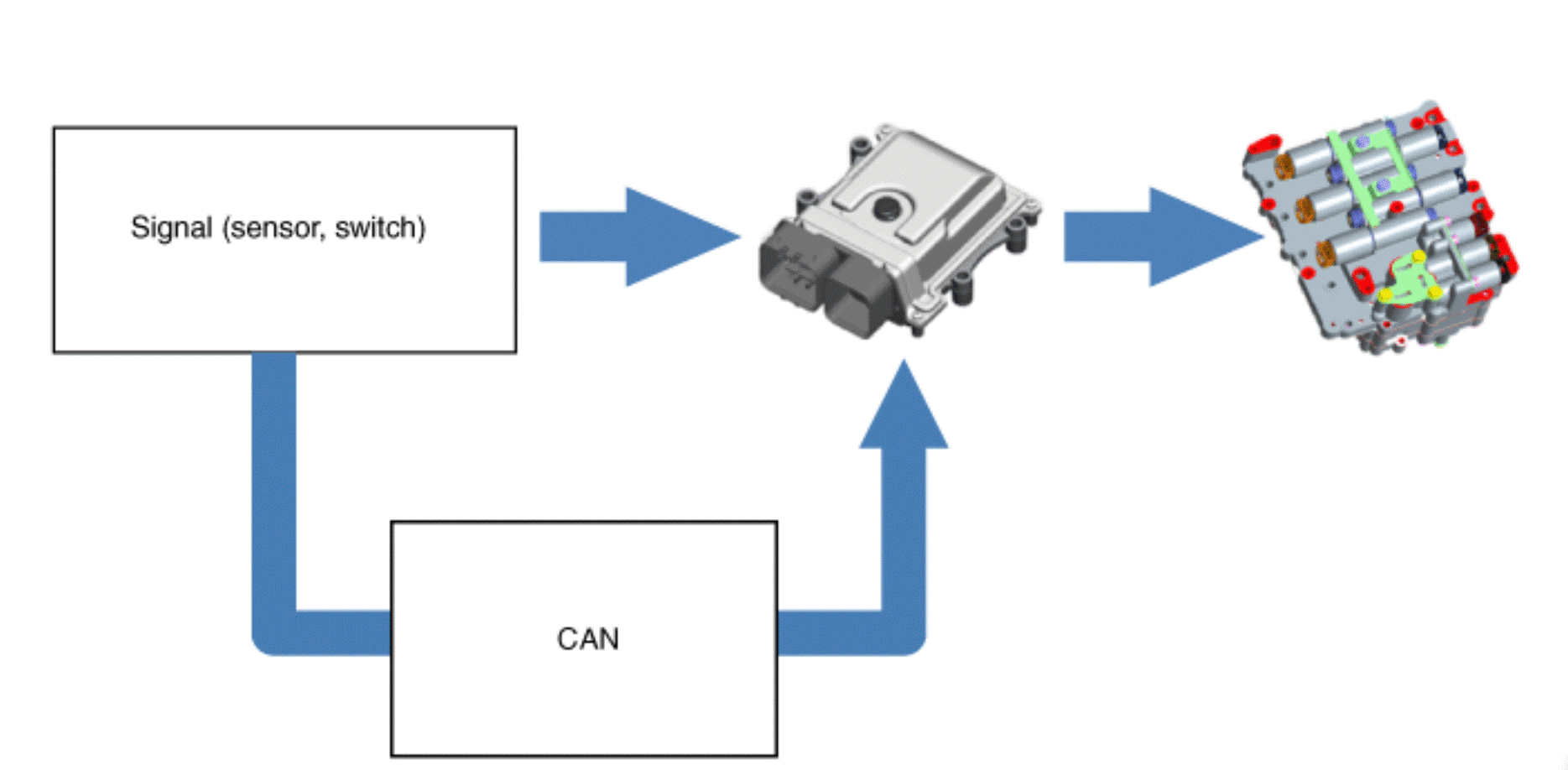 Signal (sensor, switch)

CAN