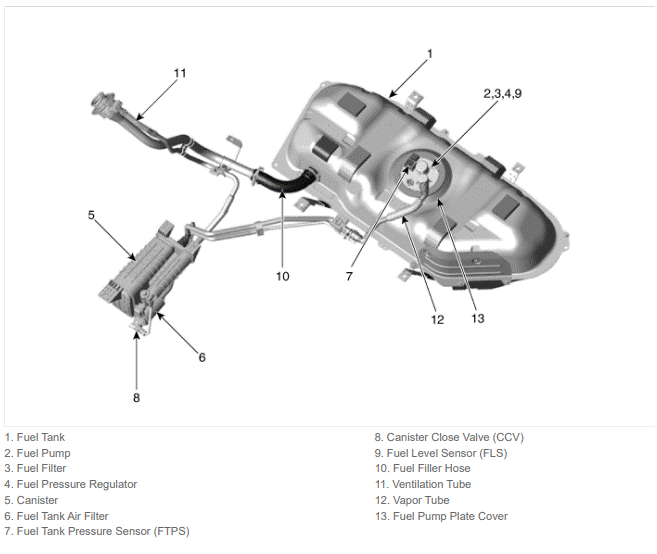 1

11

2,3,4,9

5

10

7

12

13

6

8

1. Fuel Tank
2. Fuel Pump
3. Fuel Filter
4. Fuel Pressure Regulator
5. Canister
6. Fuel Tank Air Filter
7. Fuel Tank Pressure Sensor (FTPS)

8. Canister Close Valve (CCV)
9. Fuel Level Sensor (FLS)
10. Fuel Filler Hose
11. Ventilation Tube
12. Vapor Tube
13. Fuel Pump Plate Cover