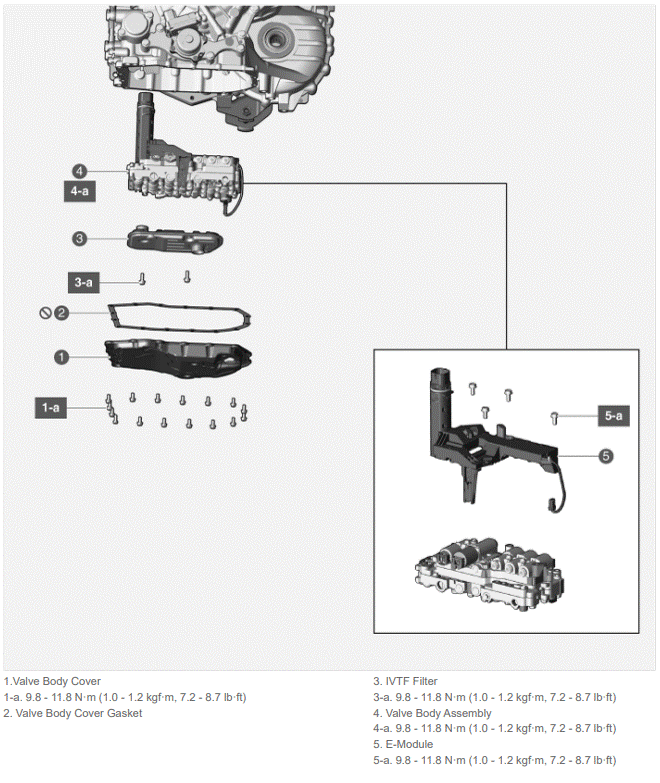 4
4-a
3
3-a
2
1
1-a
5-a
5

1.Valve Body Cover
1-a. 9.8 - 11.8 N·m (1.0 - 1.2 kgf·m, 7.2 - 8.7 lb·ft)
2. Valve Body Cover Gasket

3. IVTF Filter
3-a. 9.8 - 11.8 N·m (1.0 - 1.2 kgf·m, 7.2 - 8.7 lb·ft)
4. Valve Body Assembly
4-a. 9.8 - 11.8 N·m (1.0 - 1.2 kgf·m, 7.2 - 8.7 lb·ft)
5. E-Module
5-a. 9.8 - 11.8 N·m (1.0 - 1.2 kgf·m, 7.2 - 8.7 lb·ft)