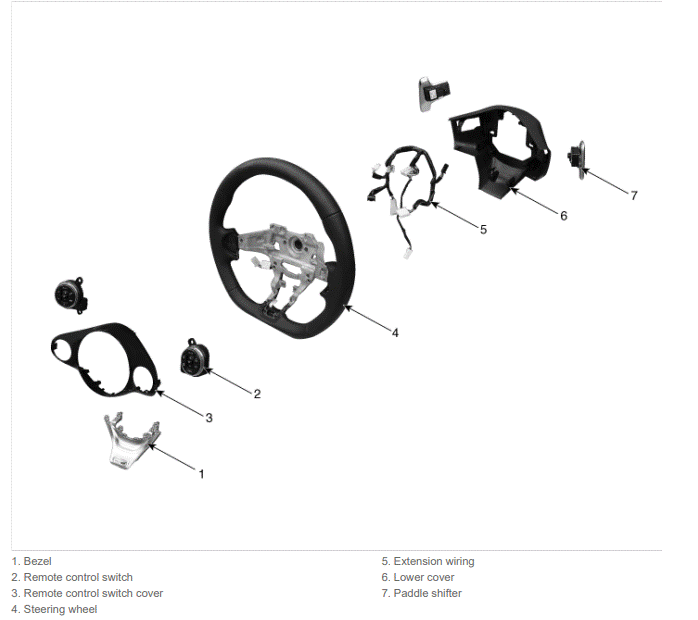 7

6

5

4

2

3

1

1. Bezel
2. Remote control switch
3. Remote control switch cover
4. Steering wheel

5. Extension wiring
6. Lower cover
7. Paddle shifter