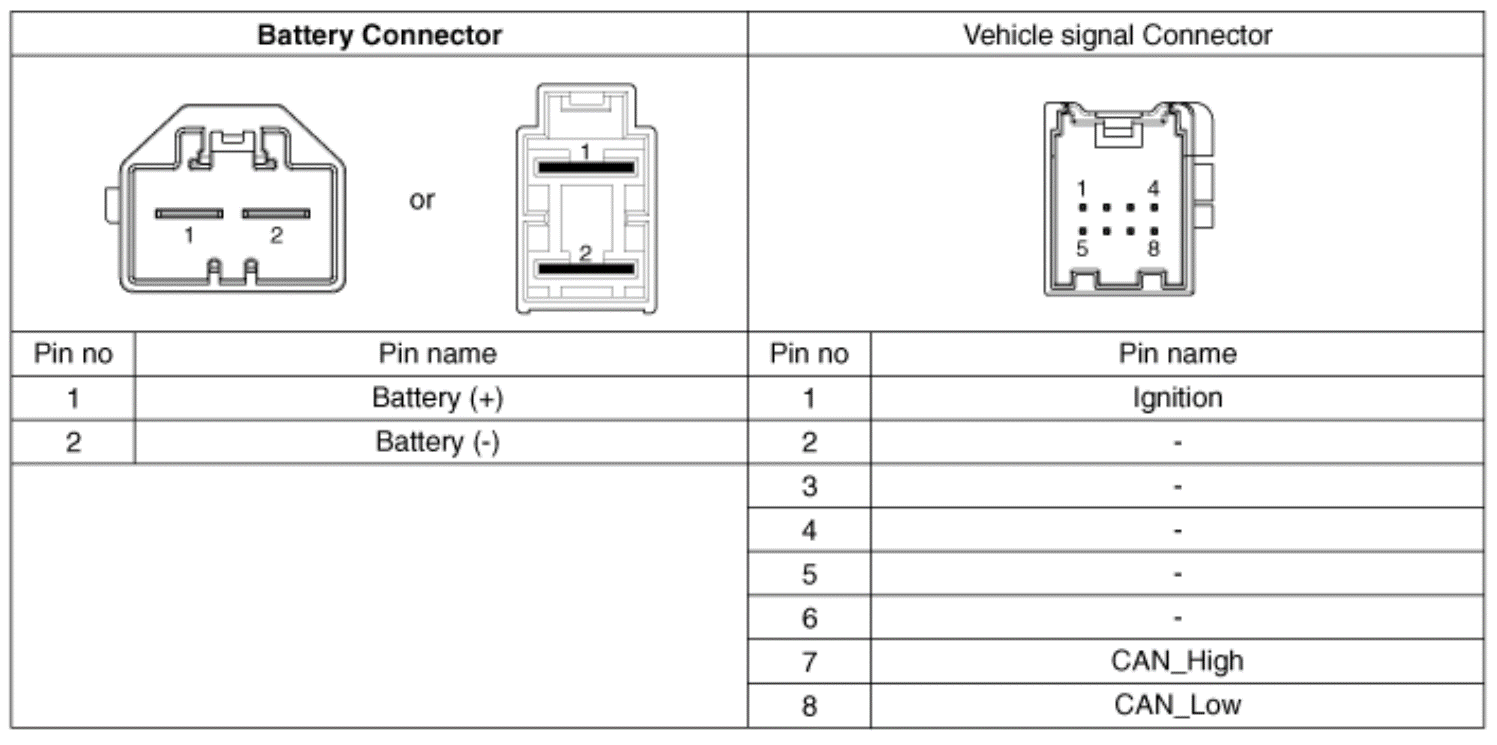 | Battery Connector | | Vehicle signal Connector | |
|---|---|---|---|
| 1 2 or 1 2 | | 1 4 5 8 | |
| Pin no | Pin name | Pin no | Pin name |
| 1 | Battery (+) | 1 | Ignition |
| 2 | Battery (-) | 2 | - |
| | | 3 | - |
| | | 4 | - |
| | | 5 | - |
| | | 6 | - |
| | | 7 | CAN_High |
| | | 8 | CAN_Low |