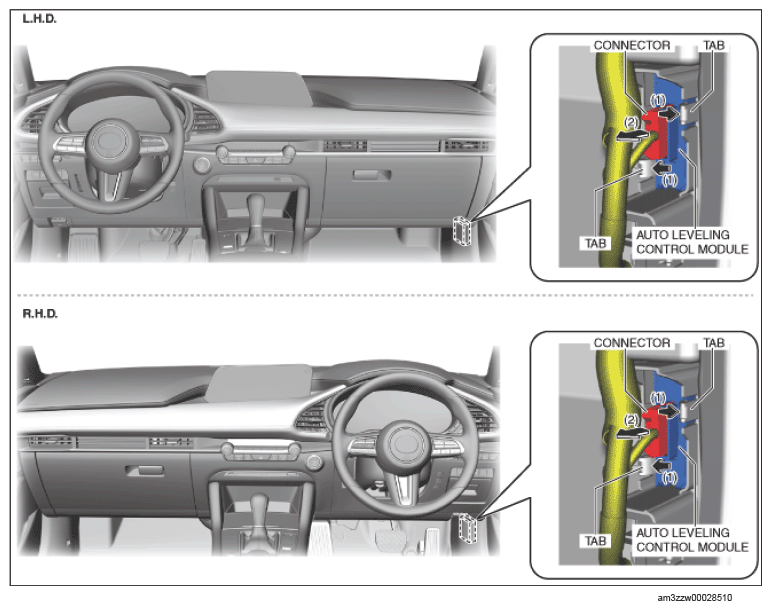 L.H.D.

CONNECTOR
TAB
(1)
(2)
(1)
TAB
AUTO LEVELING CONTROL MODULE

R.H.D.

CONNECTOR
TAB
(1)
(2)
(1)
TAB
AUTO LEVELING CONTROL MODULE

am3zzw00028510