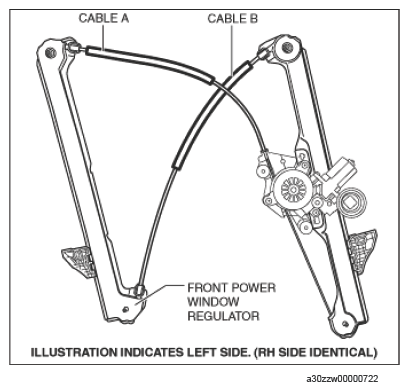 CABLE A

CABLE B

FRONT POWER WINDOW REGULATOR

ILLUSTRATION INDICATES LEFT SIDE. (RH SIDE IDENTICAL)

a30zzw00000722