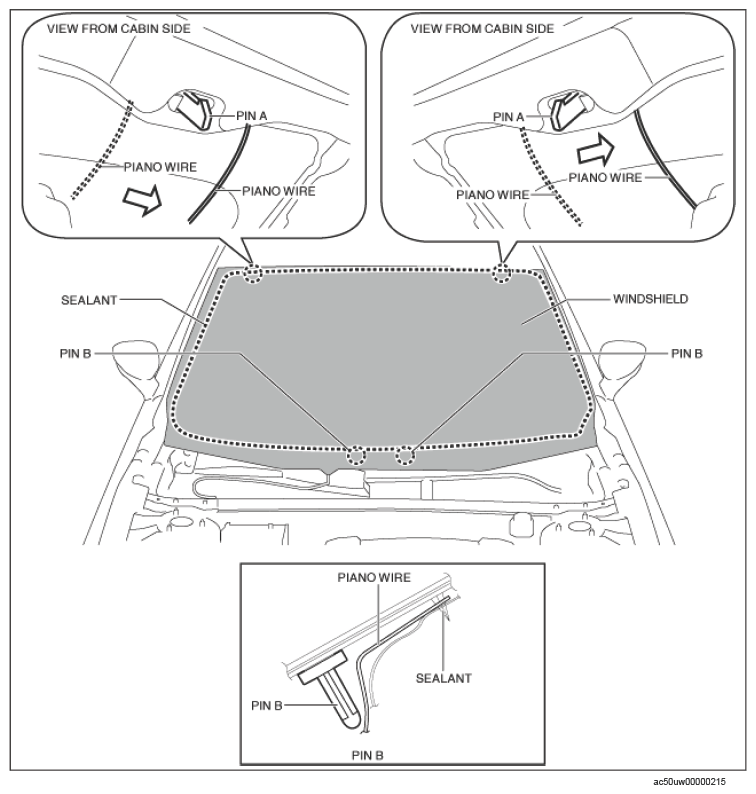 VIEW FROM CABIN SIDE

PIN A

PIANO WIRE

PIANO WIRE

VIEW FROM CABIN SIDE

PIN A

PIANO WIRE

PIANO WIRE

SEALANT

WINDSHIELD

PIN B

PIN B

PIANO WIRE

SEALANT

PIN B

PIN B

ac50uw00000215