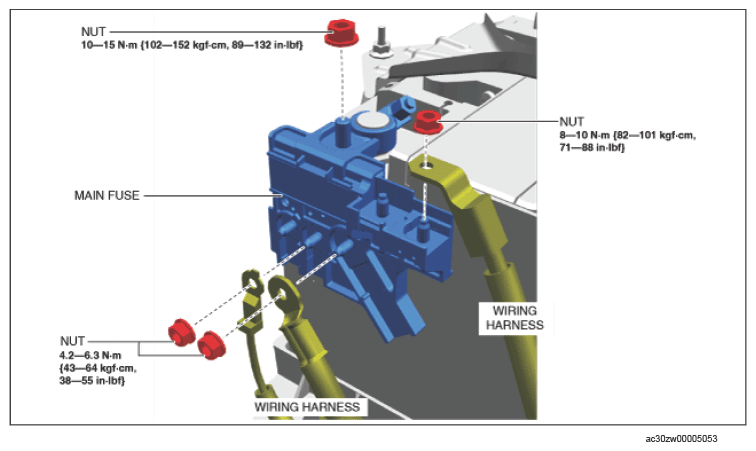 NUT
10—15 N·m {102—152 kgf·cm, 89—132 in·lbf}

NUT
8—10 N·m {82—101 kgf·cm, 71—88 in·lbf}

MAIN FUSE

WIRING HARNESS

NUT
4.2—6.3 N·m {43—64 kgf·cm, 38—55 in·lbf}

WIRING HARNESS

ac30zw00005053