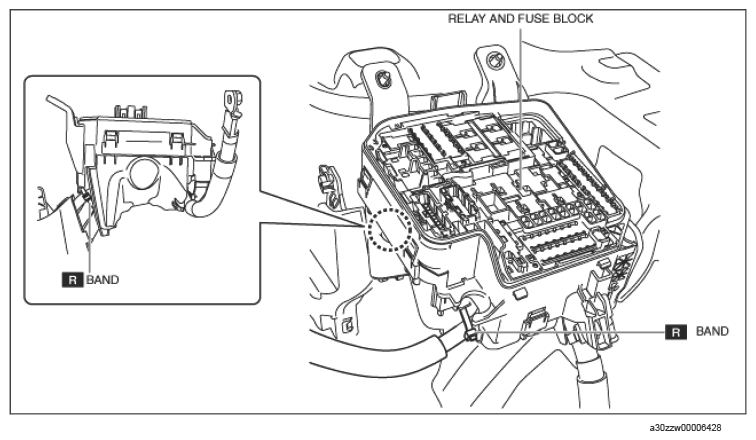 RELAY AND FUSE BLOCK

R BAND

R BAND

a30zzw00006428