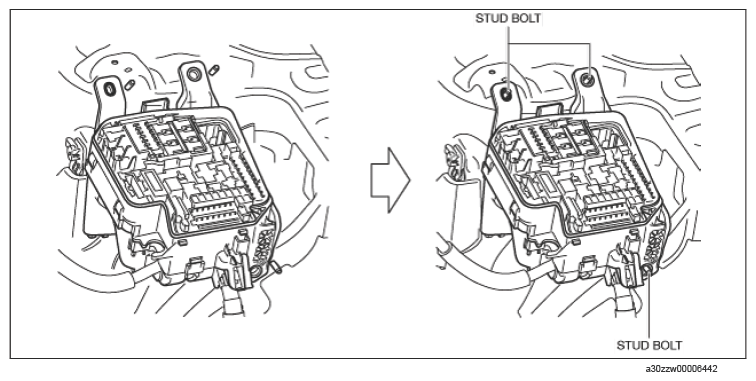 STUD BOLT

STUD BOLT

a30zzw00006442