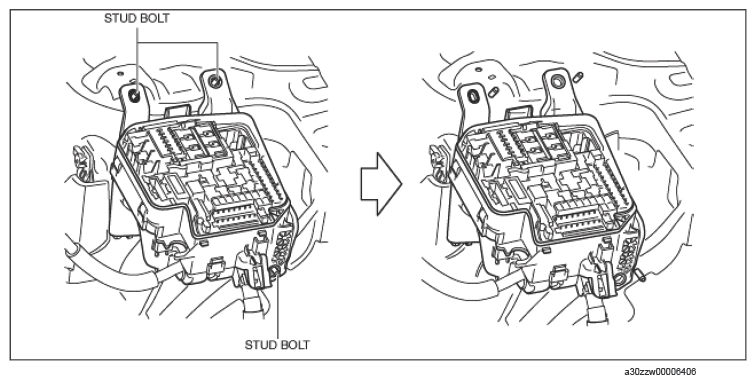 STUD BOLT

STUD BOLT

a30zzw00006406