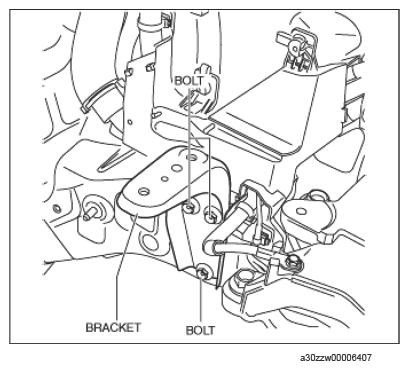 BOLT

BRACKET

BOLT

a30zzw00006407