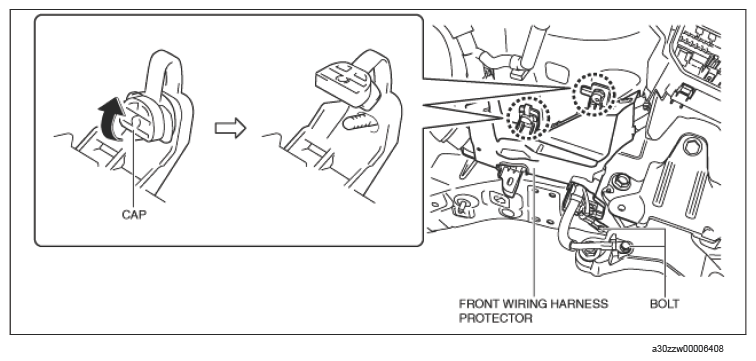 CAP

FRONT WIRING HARNESS PROTECTOR

BOLT

a30zzw00006408