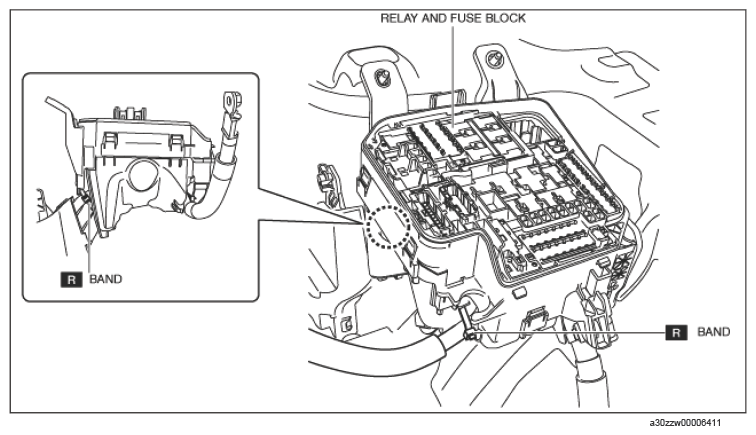 RELAY AND FUSE BLOCK

R BAND

R BAND

a30zzw00006411