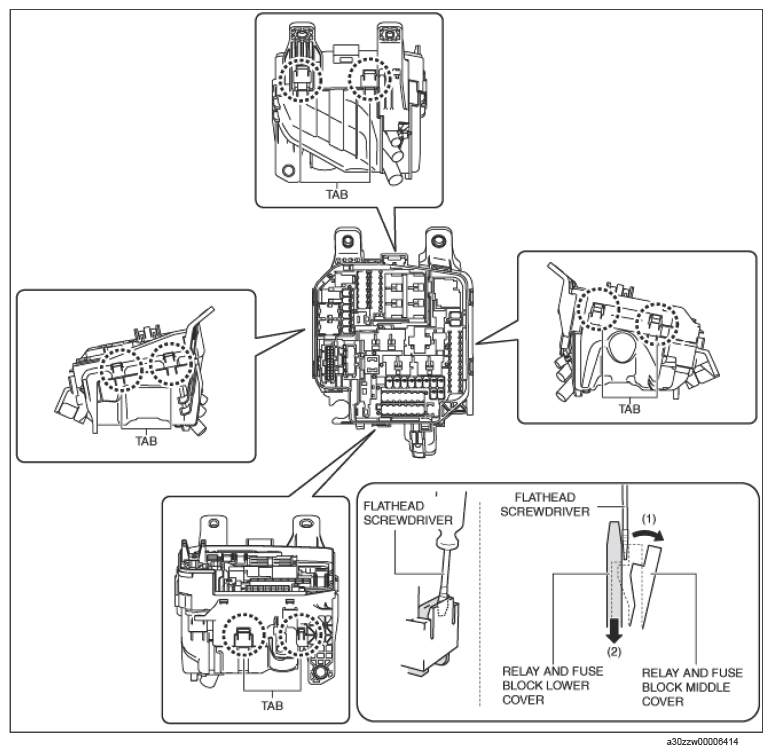 TAB

TAB

TAB

TAB

FLATHEAD SCREWDRIVER

FLATHEAD SCREWDRIVER

(1)

(2)

RELAY AND FUSE BLOCK LOWER COVER

RELAY AND FUSE BLOCK MIDDLE COVER

a30zzw00006414