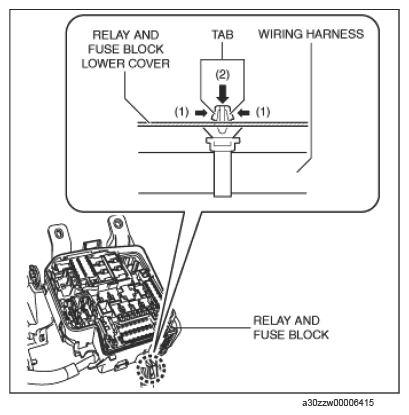 RELAY AND FUSE BLOCK LOWER COVER

TAB

WIRING HARNESS

(2)

(1)

(1)

RELAY AND FUSE BLOCK

a30zzw00006415